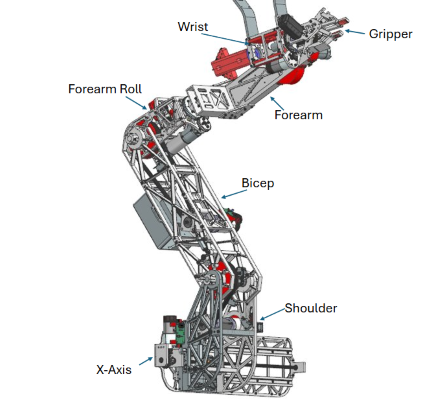 Wrist
Gripper
Forearm Roll
Forearm
Bicep
Shoulder
X-Axis